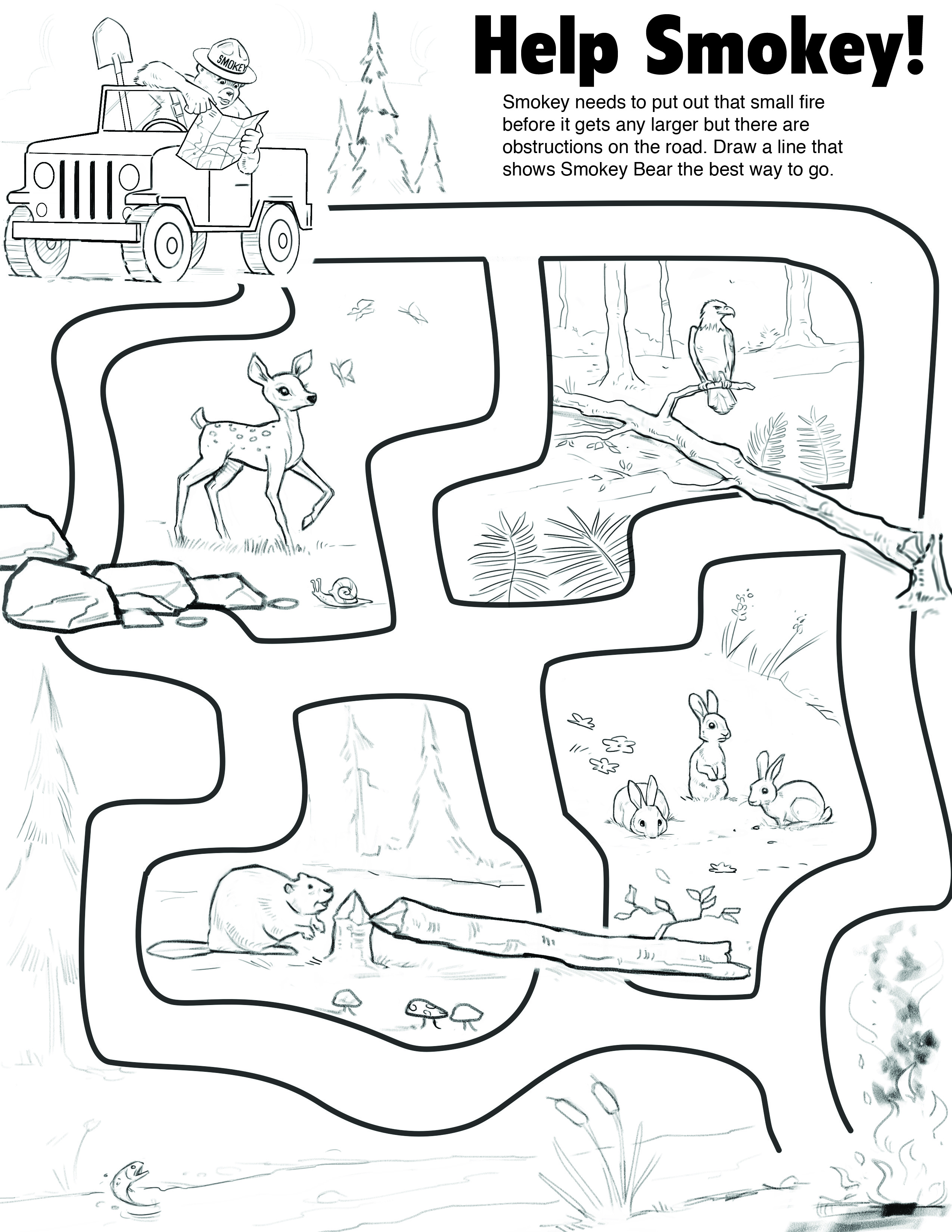 SMOKEY

Help Smokey!

Smokey needs to put out that small fire before it gets any larger but there are obstructions on the road. Draw a line that shows Smokey Bear the best way to go.